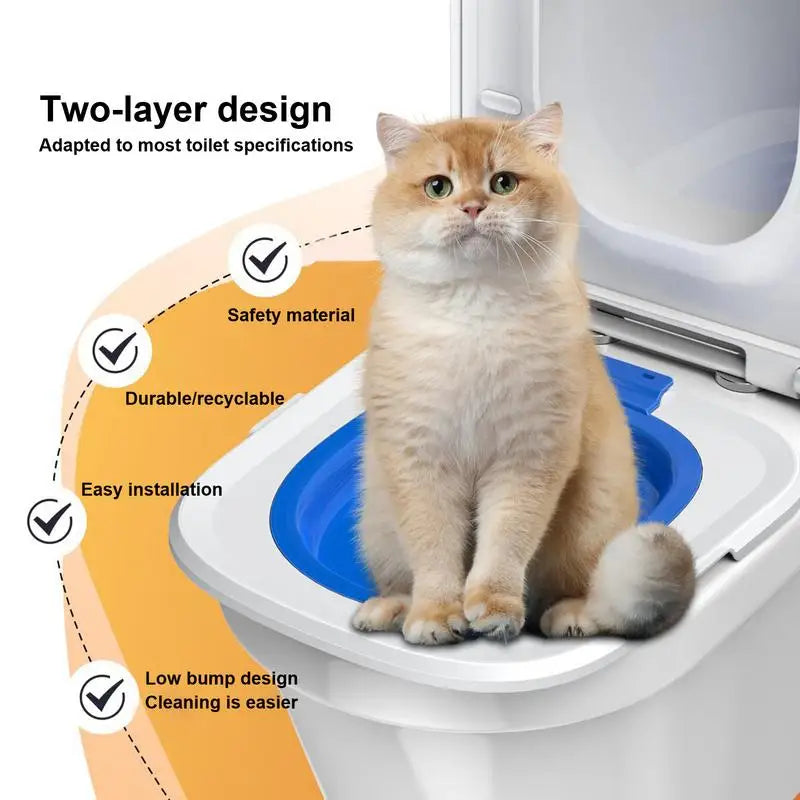 Two-layer design
Adapted to most toilet specifications

Safety material

Durable/recyclable

Easy installation

Low bump design
Cleaning is easier