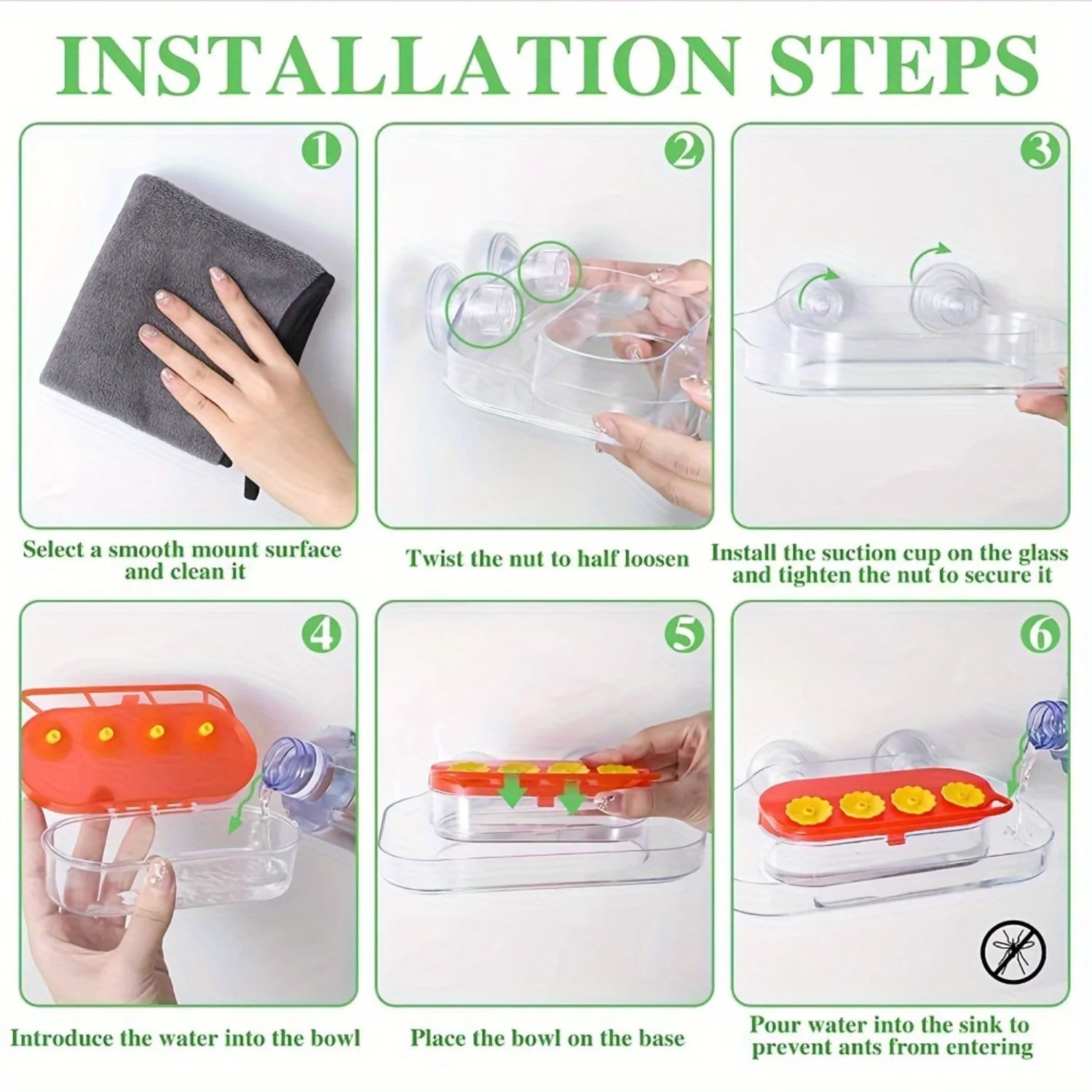 INSTALLATION STEPS

1

Select a smooth mount surface and clean it

2

Twist the nut to half loosen

3

Install the suction cup on the glass and tighten the nut to secure it

4

Introduce the water into the bowl

5

Place the bowl on the base

6

Pour water into the sink to prevent ants from entering