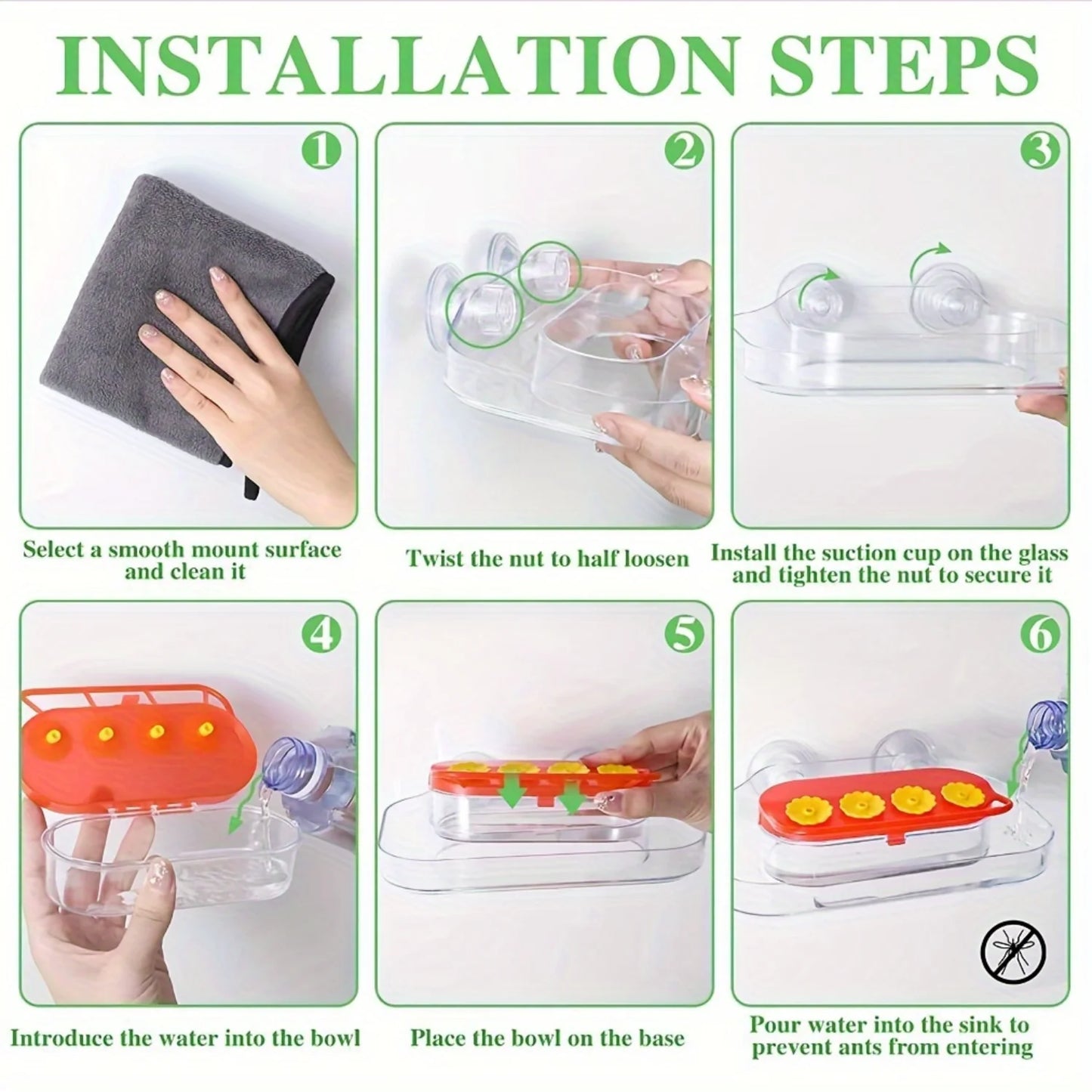 INSTALLATION STEPS

1

Select a smooth mount surface and clean it

2

Twist the nut to half loosen

3

Install the suction cup on the glass and tighten the nut to secure it

4

Introduce the water into the bowl

5

Place the bowl on the base

6

Pour water into the sink to prevent ants from entering