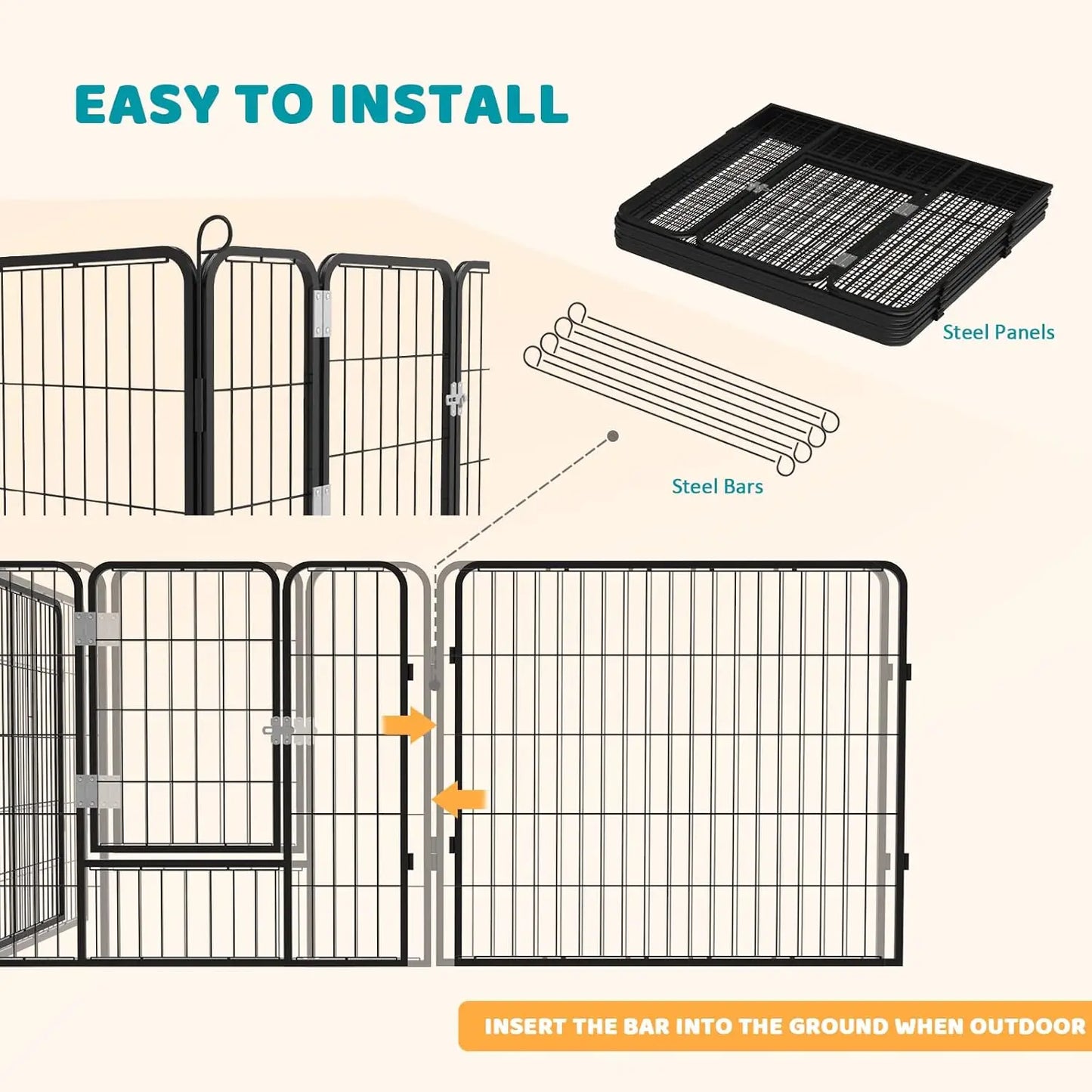 EASY TO INSTALL

Steel Panels

Steel Bars

INSERT THE BAR INTO THE GROUND WHEN OUTDOOR