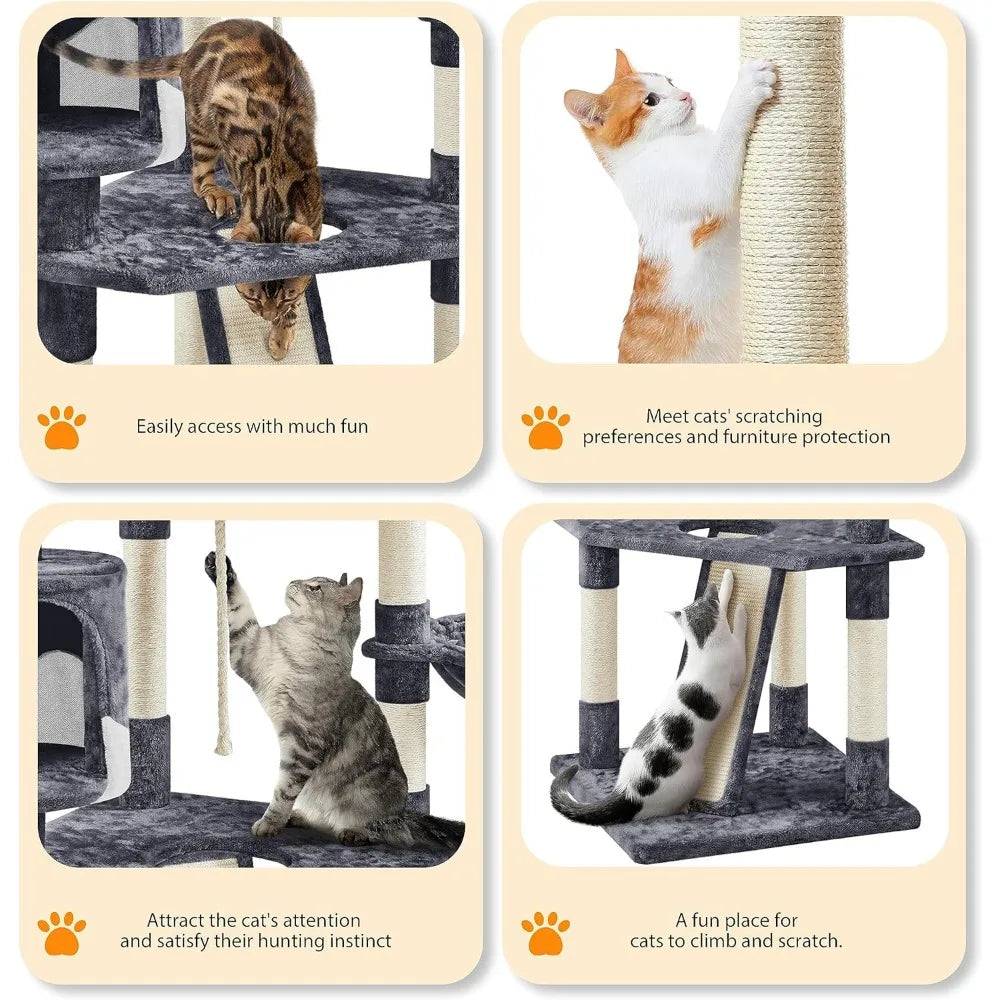 Easily access with much fun

Meet cats' scratching preferences and furniture protection

Attract the cat's attention and satisfy their hunting instinct

A fun place for cats to climb and scratch.