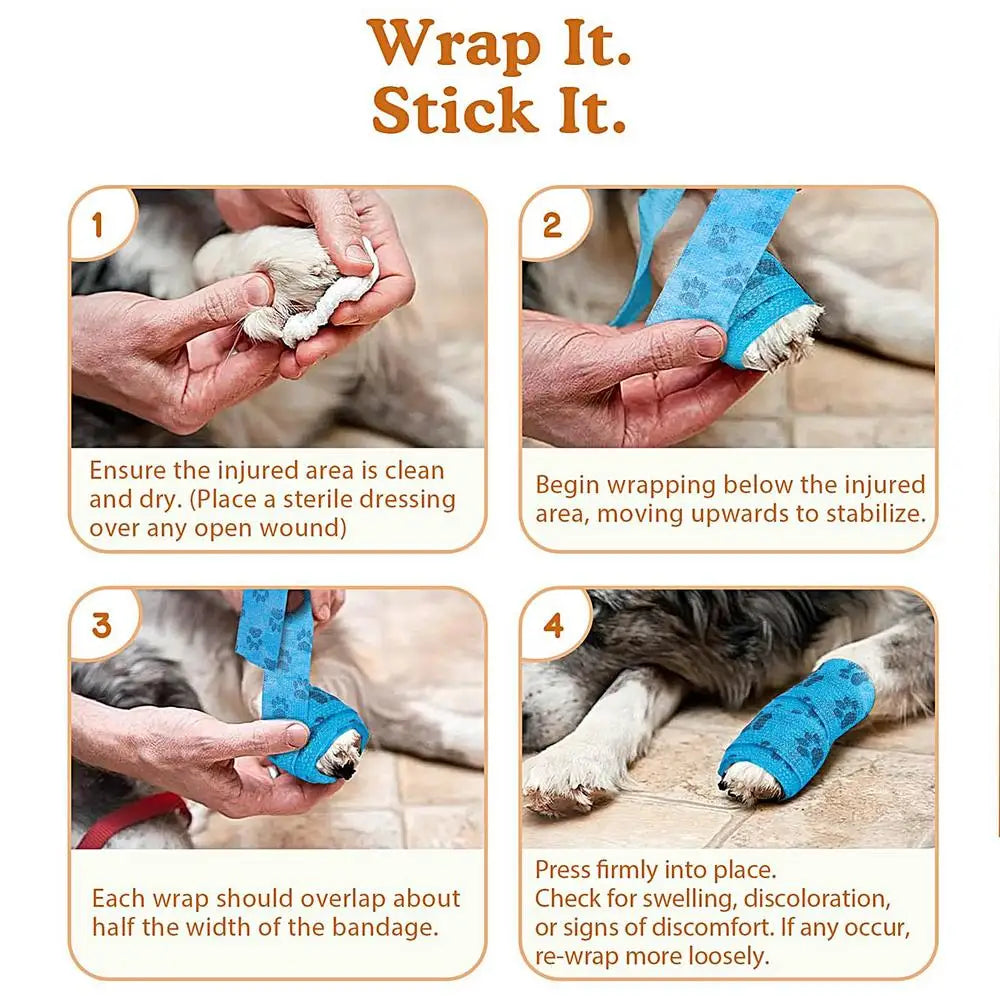 Wrap It.
Stick It.

1

Ensure the injured area is clean and dry. (Place a sterile dressing over any open wound)

2

Begin wrapping below the injured area, moving upwards to stabilize.

3

Each wrap should overlap about half the width of the bandage.

4

Press firmly into place.
Check for swelling, discoloration, or signs of discomfort. If any occur, re-wrap more loosely.