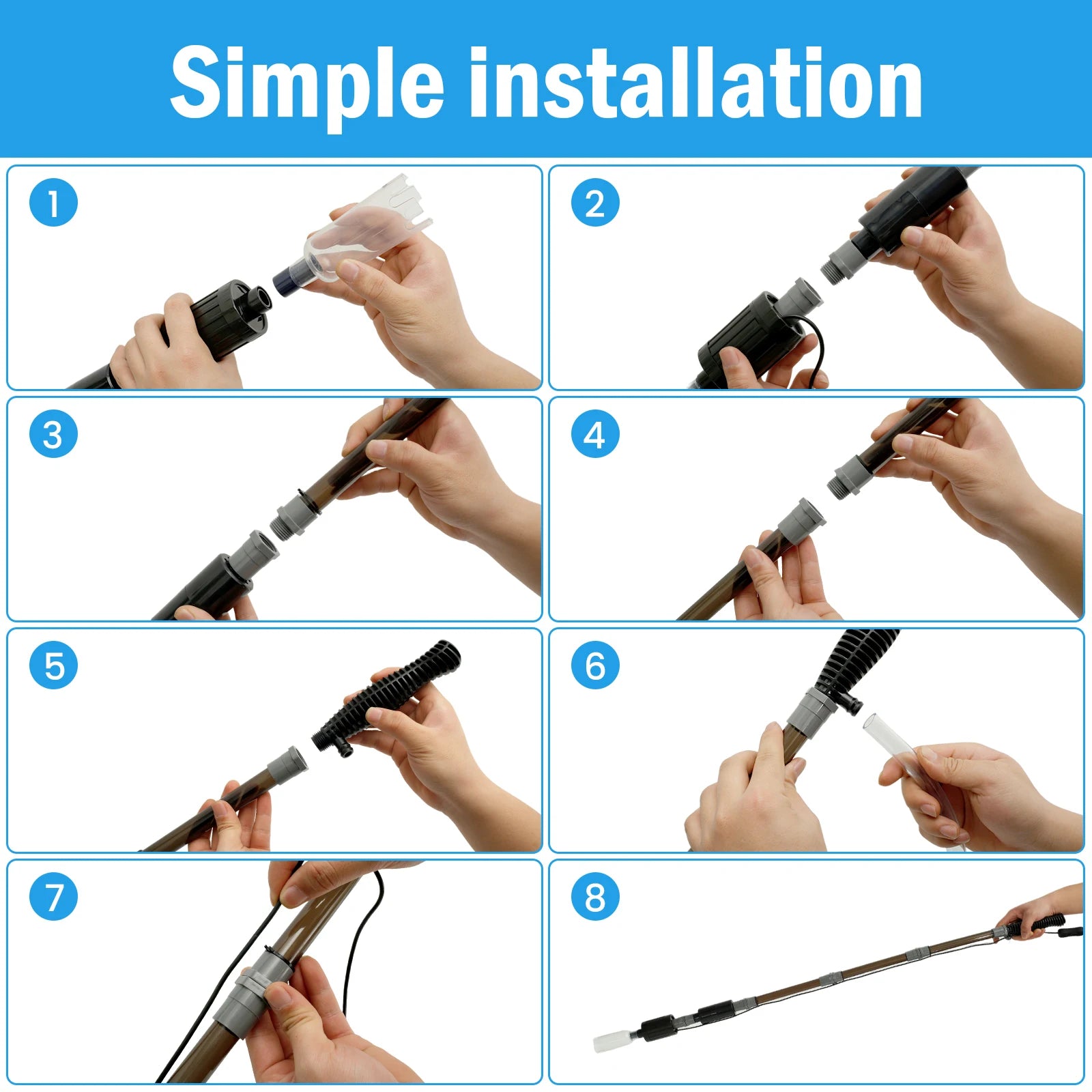 Simple installation

1

2

3

4

5

6

7

8