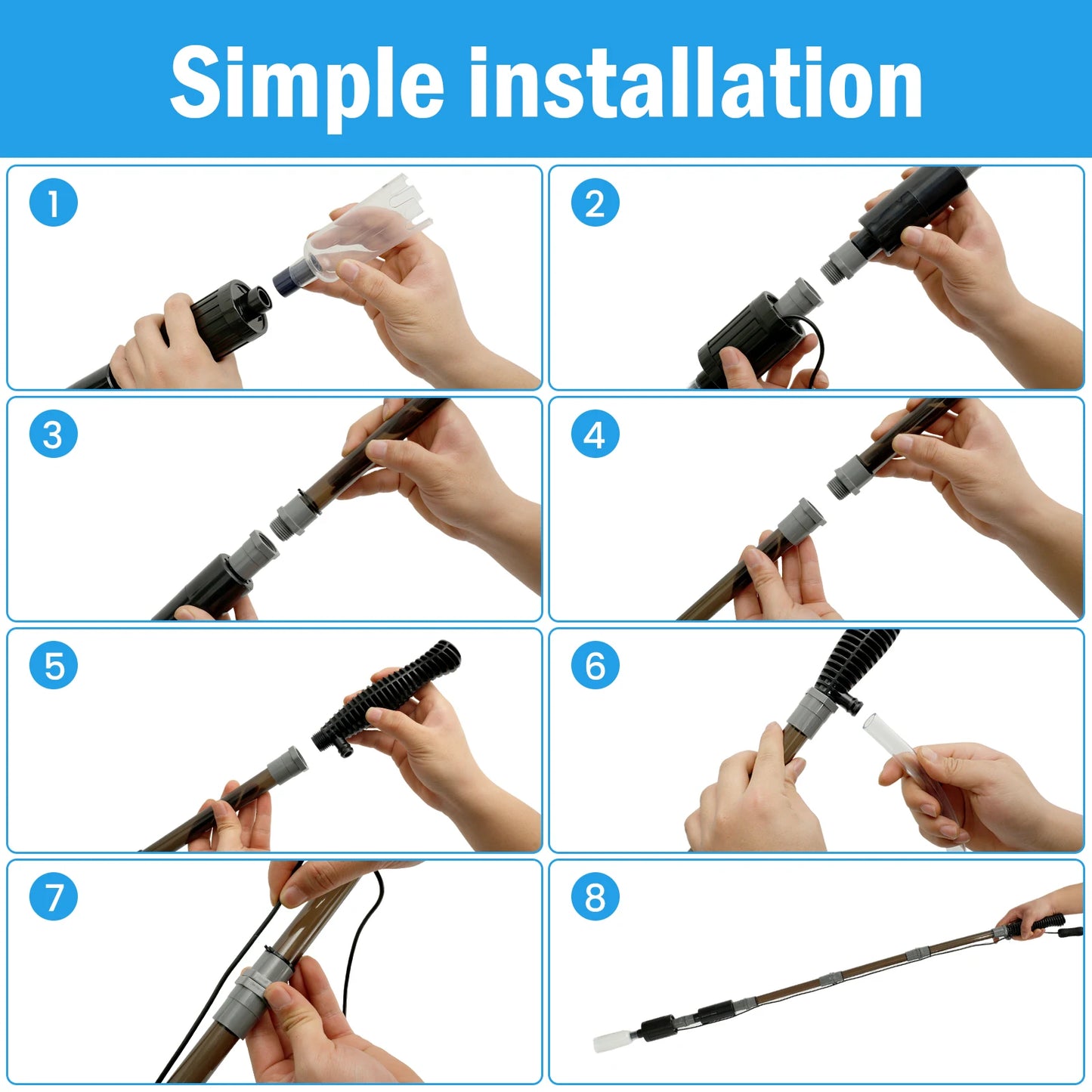 Simple installation

1

2

3

4

5

6

7

8