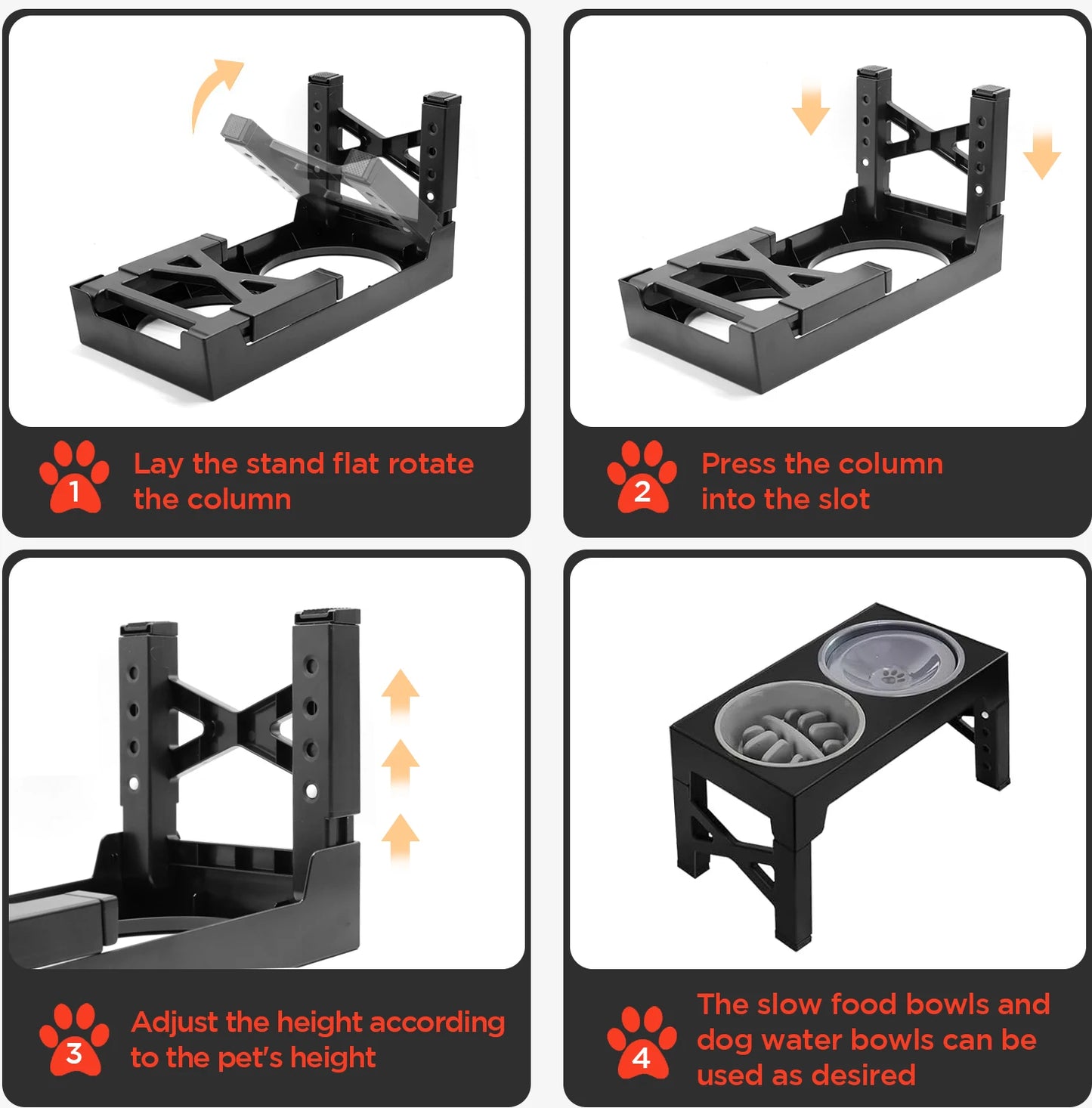 1
Lay the stand flat rotate the column

2
Press the column into the slot

3
Adjust the height according to the pet's height

4
The slow food bowls and dog water bowls can be used as desired