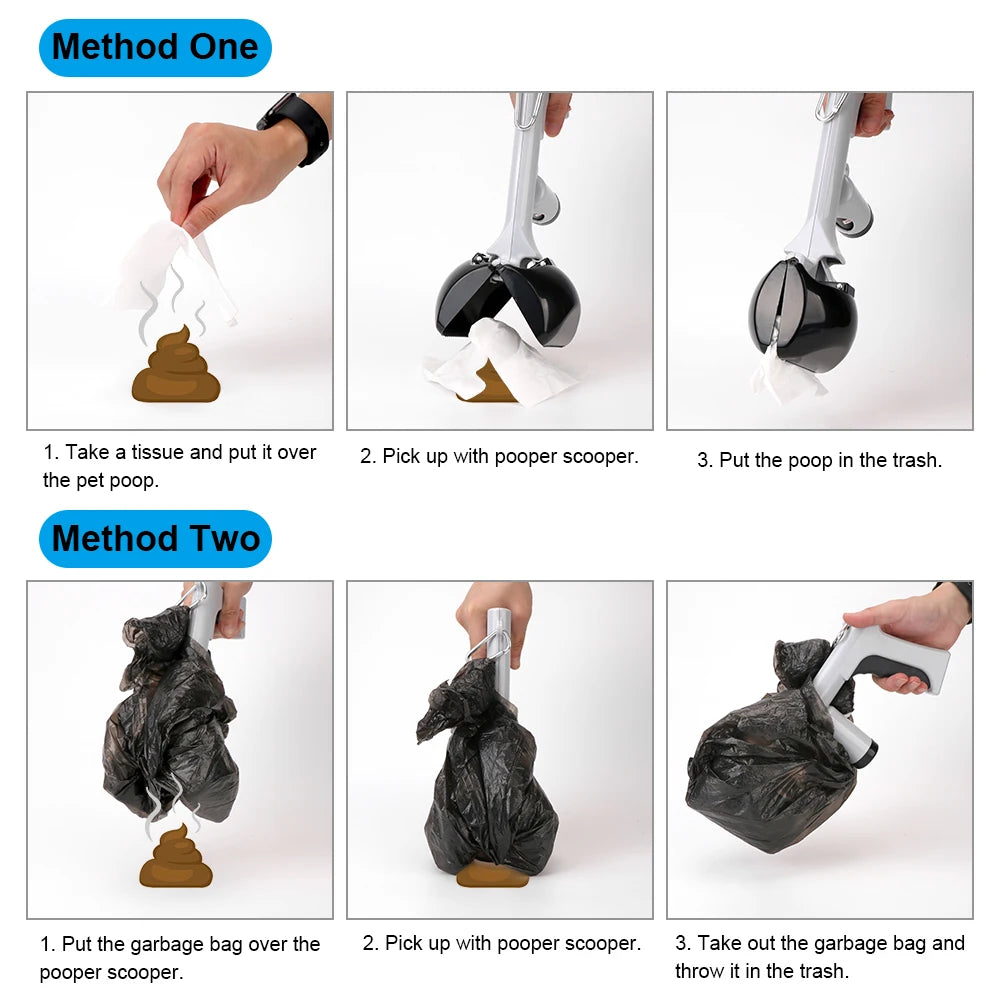 Method One

1. Take a tissue and put it over the pet poop.

2. Pick up with pooper scooper.

3. Put the poop in the trash.

Method Two

1. Put the garbage bag over the pooper scooper.

2. Pick up with pooper scooper.

3. Take out the garbage bag and throw it in the trash.