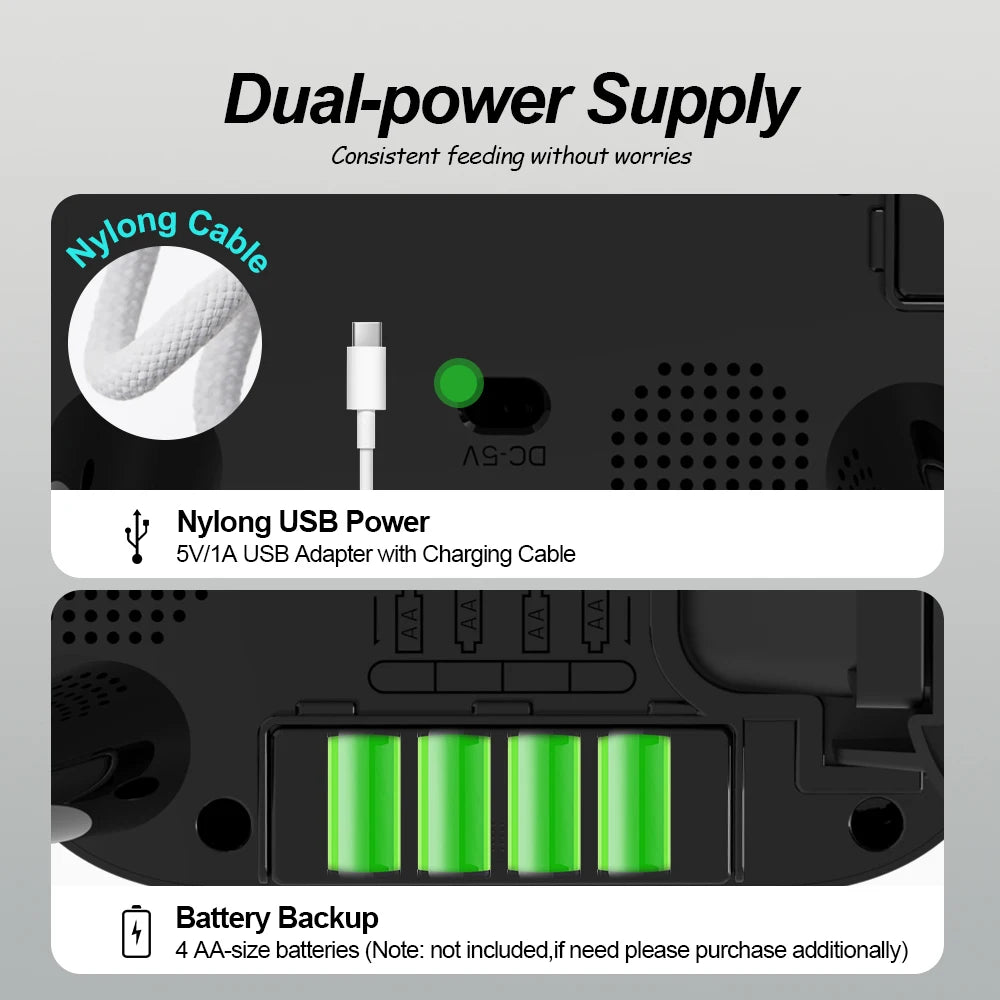 Dual-power Supply

Consistent feeding without worries

Nylong Cable

DC-5V

Nylong USB Power

5V/1A USB Adapter with Charging Cable

AA AA AA AA

Battery Backup

4 AA-size batteries (Note: not included,if need please purchase additionally)